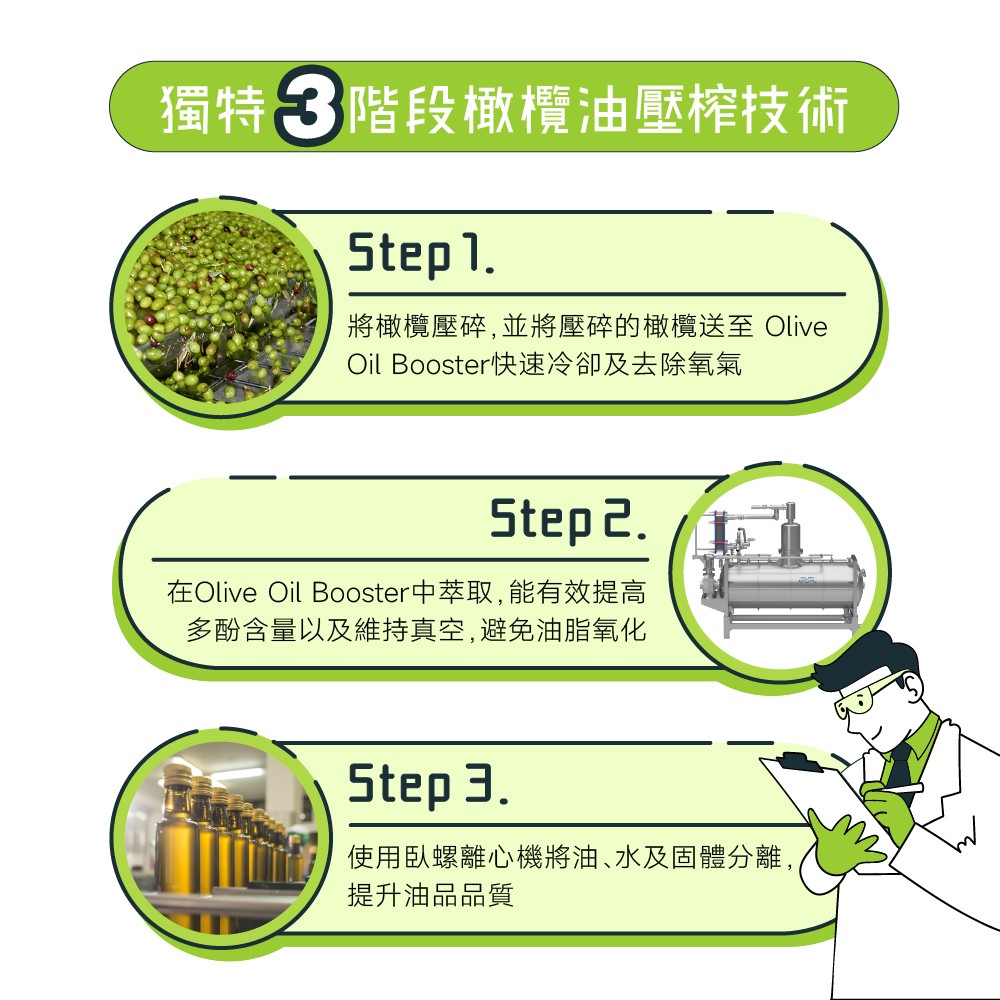 獨特3階段橄欖油壓榨技術

Step 1.

將橄欖壓碎，並將壓碎的橄欖送至 Olive Oil Booster快速冷卻及去除氧氣

Step 2.

在Olive Oil Booster中萃取，能有效提高多酚含量以及維持真空，避免油脂氧化

Step 3.

使用臥螺離心機將油、水及固體分離，提升油品品質